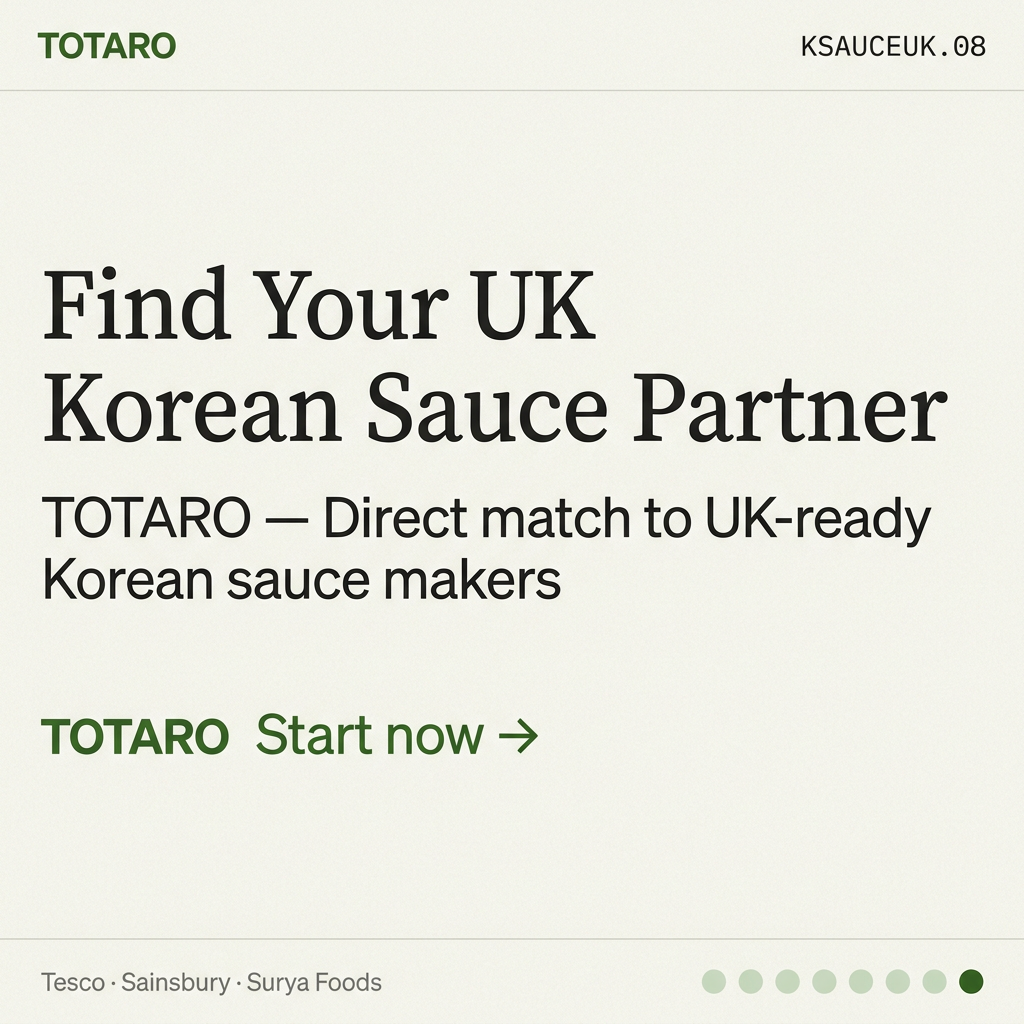 TOTARO

KSAUCEUK.08

Find Your UK Korean Sauce Partner

TOTARO — Direct match to UK-ready Korean sauce makers

TOTARO Start now →

Tesco · Sainsbury · Surya Foods